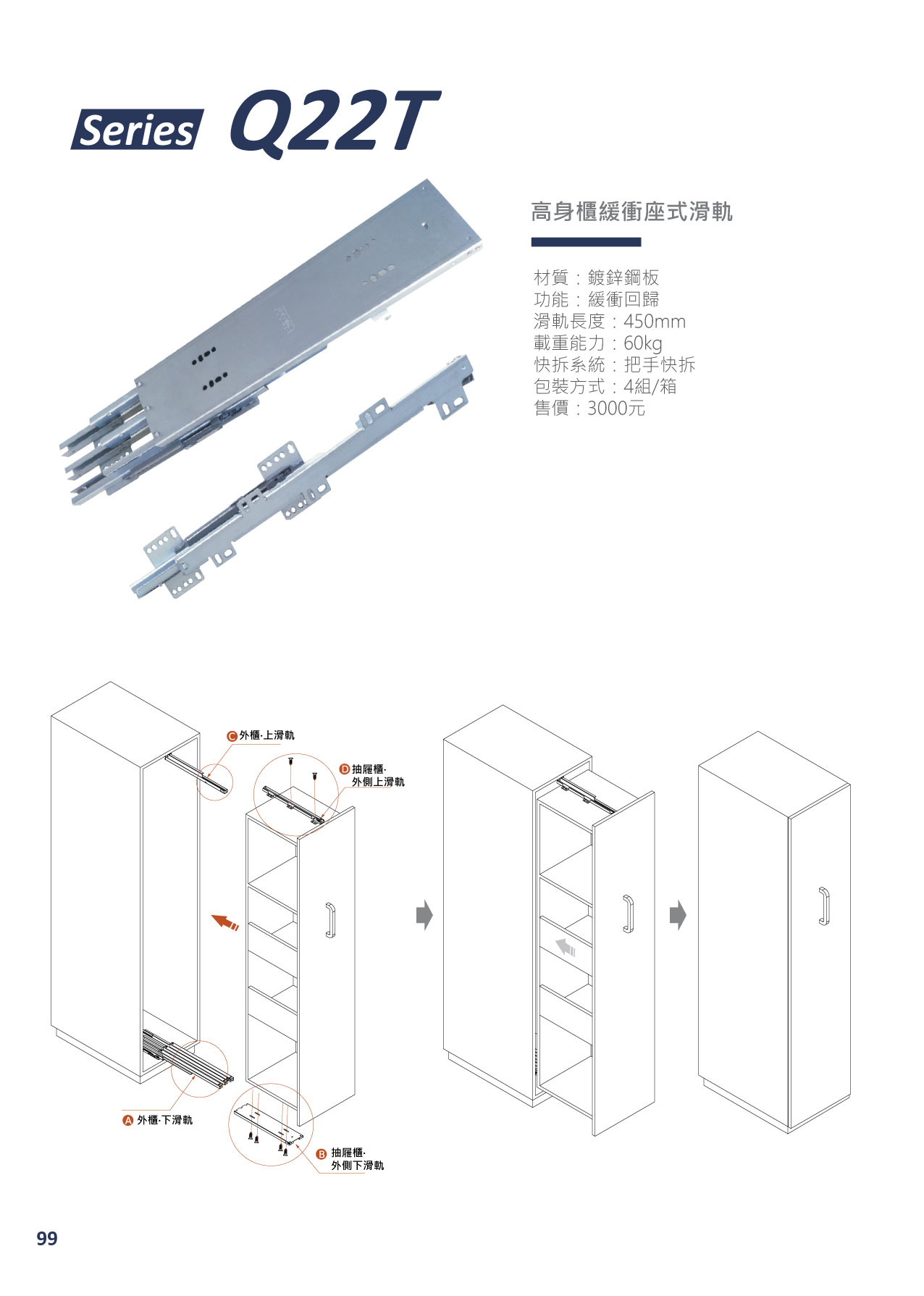 Series Q22T

高身櫃緩衝座式滑軌

材質：鍍鋅鋼板
功能：緩衝回歸
滑軌長度：450mm
載重能力：60kg
快拆系統：把手快拆
包裝方式：4組/箱
售價：3000元

C 外櫃·上滑軌

D 抽屜櫃·外側上滑軌

A 外櫃·下滑軌

B 抽屜櫃·外側下滑軌

99