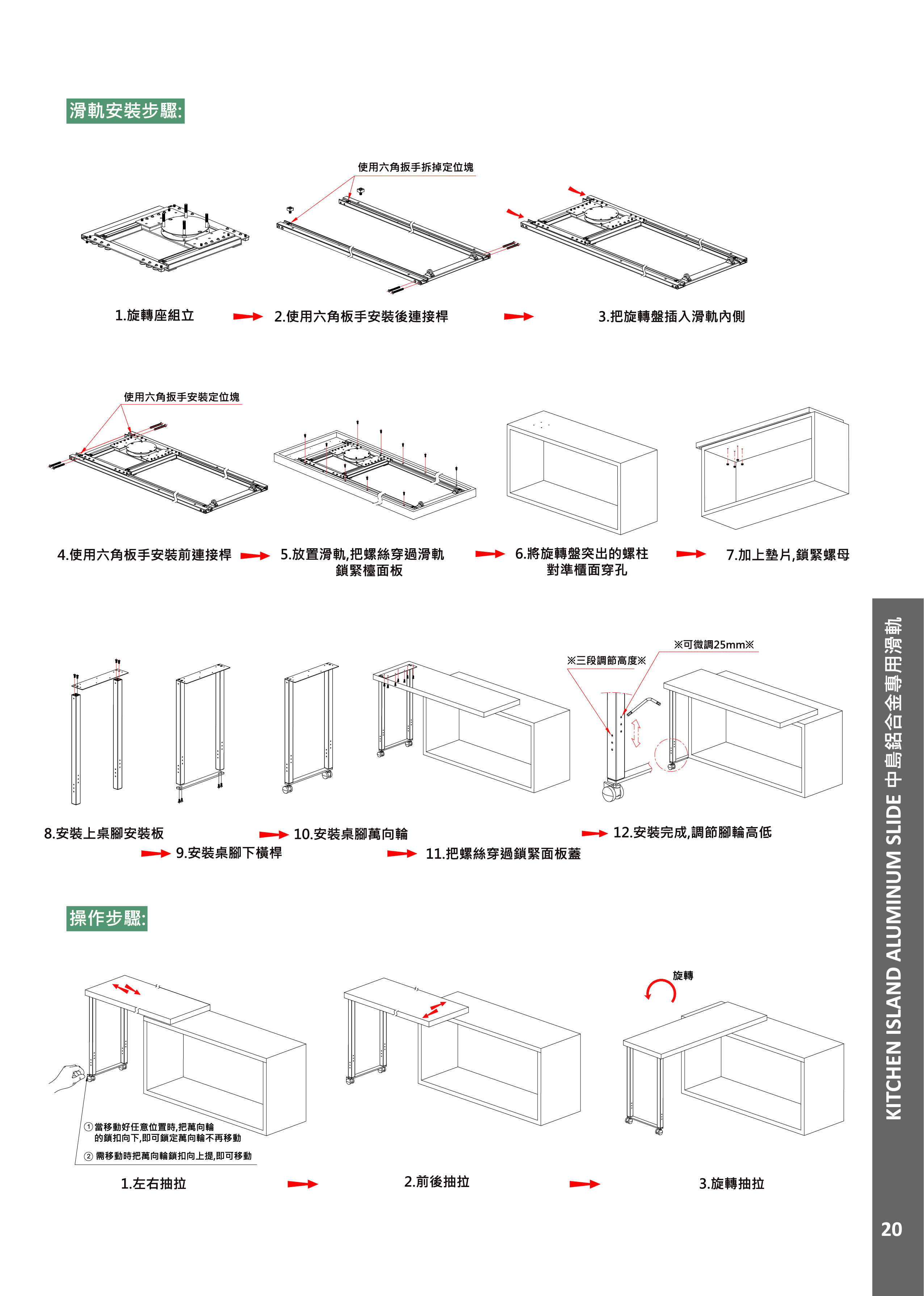 滑軌安裝步驟:

使用六角扳手拆掉定位塊

1.旋轉座組立
2.使用六角板手安裝後連接桿
3.把旋轉盤插入滑軌內側

使用六角扳手安裝定位塊

4.使用六角板手安裝前連接桿
5.放置滑軌,把螺絲穿過滑軌鎖緊檯面板
6.將旋轉盤突出的螺柱對準櫃面穿孔
7.加上墊片,鎖緊螺母

※三段調節高度※
※可微調25mm※

8.安裝上桌腳安裝板
9.安裝桌腳下橫桿
10.安裝桌腳萬向輪
11.把螺絲穿過鎖緊面板蓋
12.安裝完成,調節腳輪高低

操作步驟:

旋轉

① 當移動好任意位置時,把萬向輪的鎖扣向下,即可鎖定萬向輪不再移動
② 需移動時把萬向輪鎖扣向上提,即可移動

1.左右抽拉
2.前後抽拉
3.旋轉抽拉

KITCHEN ISLAND ALUMINUM SLIDE 中島鋁合金專用滑軌

20