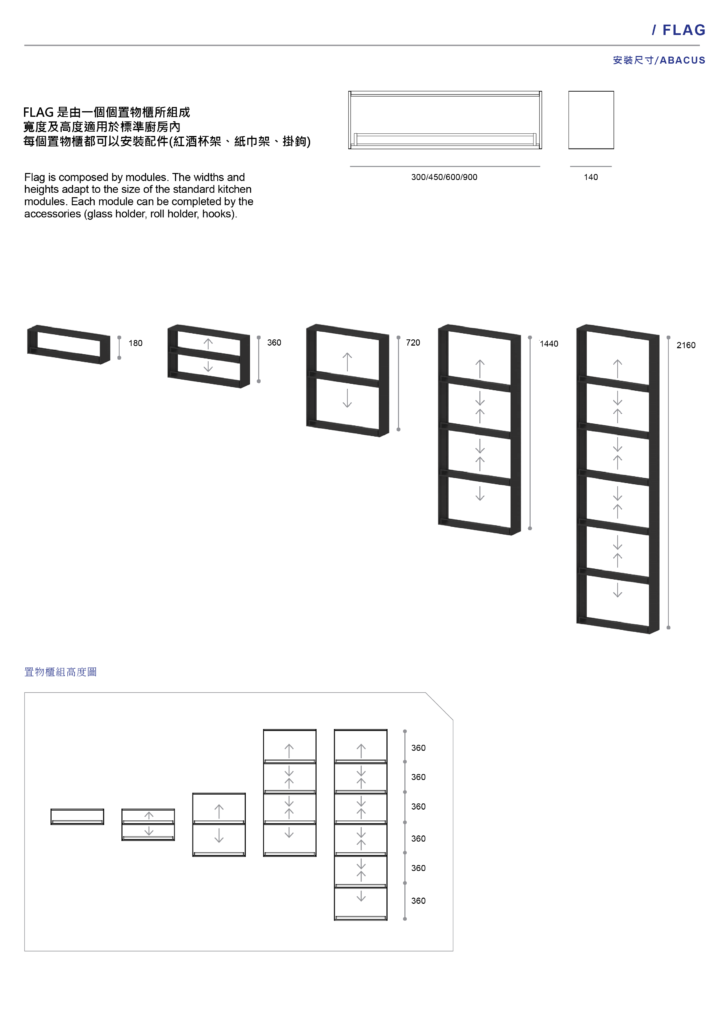 / FLAG

安裝尺寸/ABACUS

FLAG 是由一個個置物櫃所組成
寬度及高度適用於標準廚房內
每個置物櫃都可以安裝配件(紅酒杯架、紙巾架、掛鉤)

Flag is composed by modules. The widths and heights adapt to the size of the standard kitchen modules. Each module can be completed by the accessories (glass holder, roll holder, hooks).

300/450/600/900

140

180

360

720

1440

2160

置物櫃組高度圖

360

360

360

360

360

360