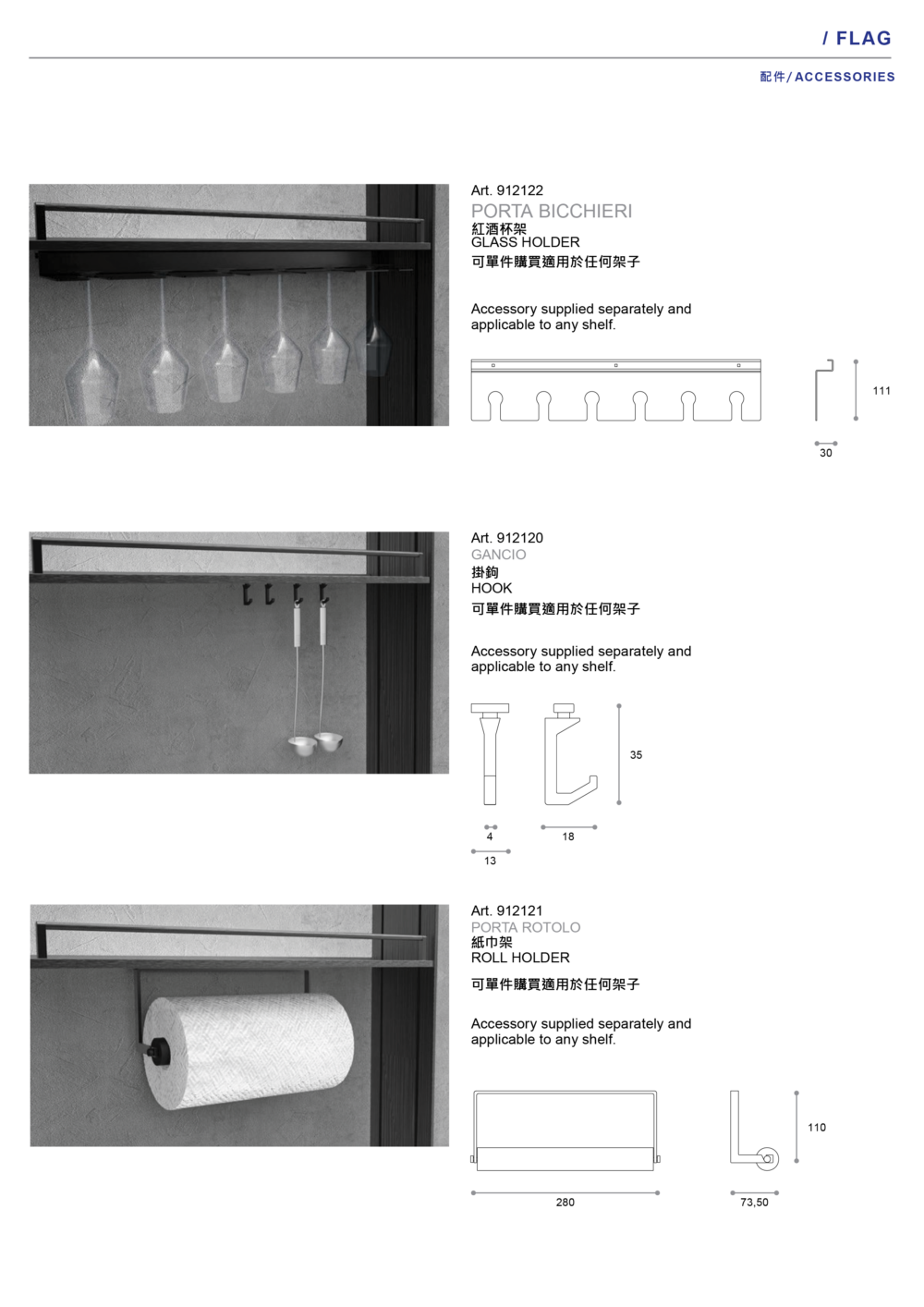 / FLAG

配件 / ACCESSORIES

Art. 912122
PORTA BICCHIERI
紅酒杯架
GLASS HOLDER
可單件購買適用於任何架子

Accessory supplied separately and applicable to any shelf.

111

30

Art. 912120
GANCIO
掛鉤
HOOK
可單件購買適用於任何架子

Accessory supplied separately and applicable to any shelf.

35

4

18

13

Art. 912121
PORTA ROTOLO
紙巾架
ROLL HOLDER
可單件購買適用於任何架子

Accessory supplied separately and applicable to any shelf.

110

280

73,50