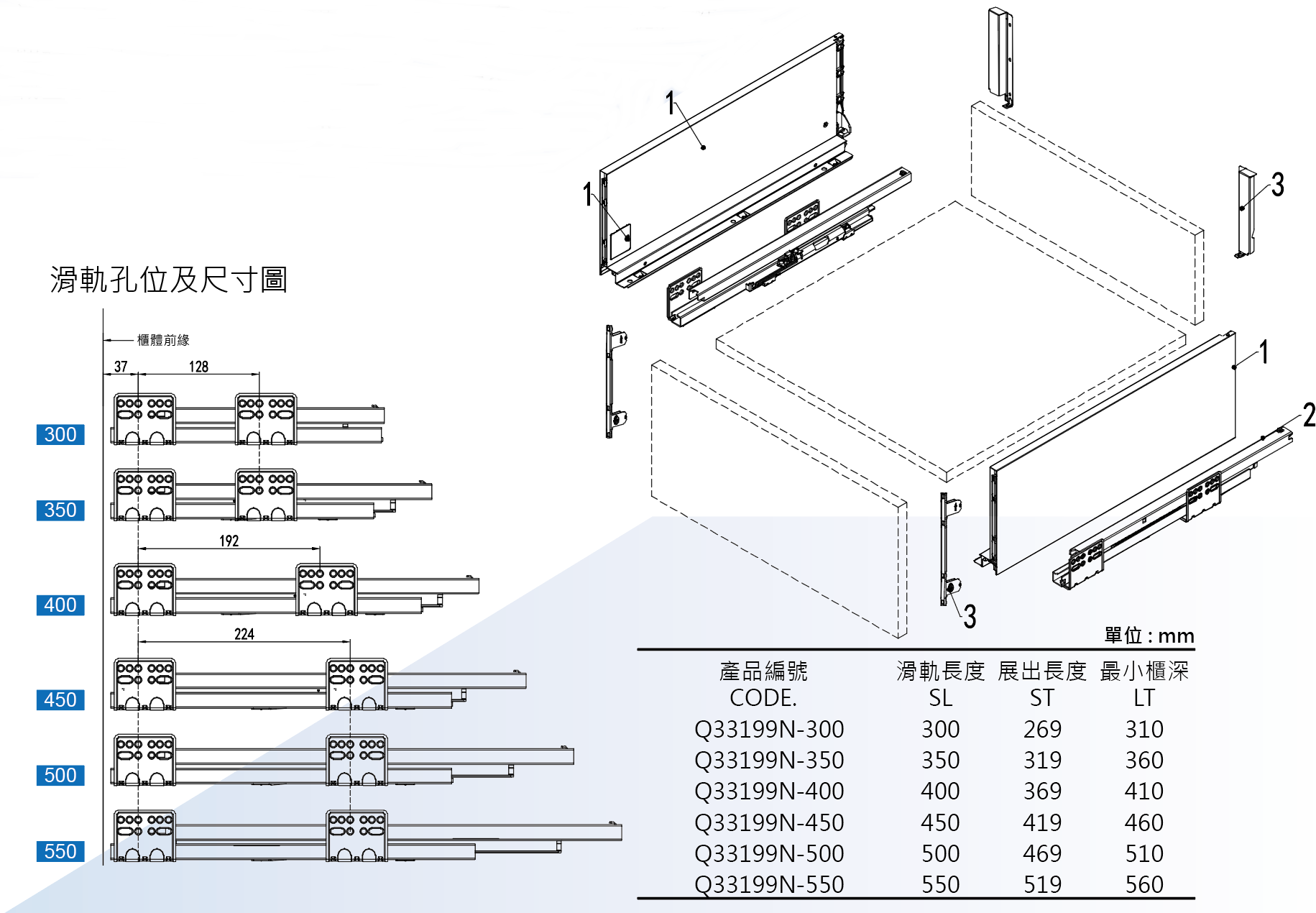 滑軌孔位及尺寸圖

櫃體前緣

37 128

300

350

192

400

224

450

500

550

1

1

3

1

2

3

單位 : mm

| 產品編號 CODE. | 滑軌長度 SL | 展出長度 ST | 最小櫃深 LT |
|---|---|---|---|
| Q33199N-300 | 300 | 269 | 310 |
| Q33199N-350 | 350 | 319 | 360 |
| Q33199N-400 | 400 | 369 | 410 |
| Q33199N-450 | 450 | 419 | 460 |
| Q33199N-500 | 500 | 469 | 510 |
| Q33199N-550 | 550 | 519 | 560 |