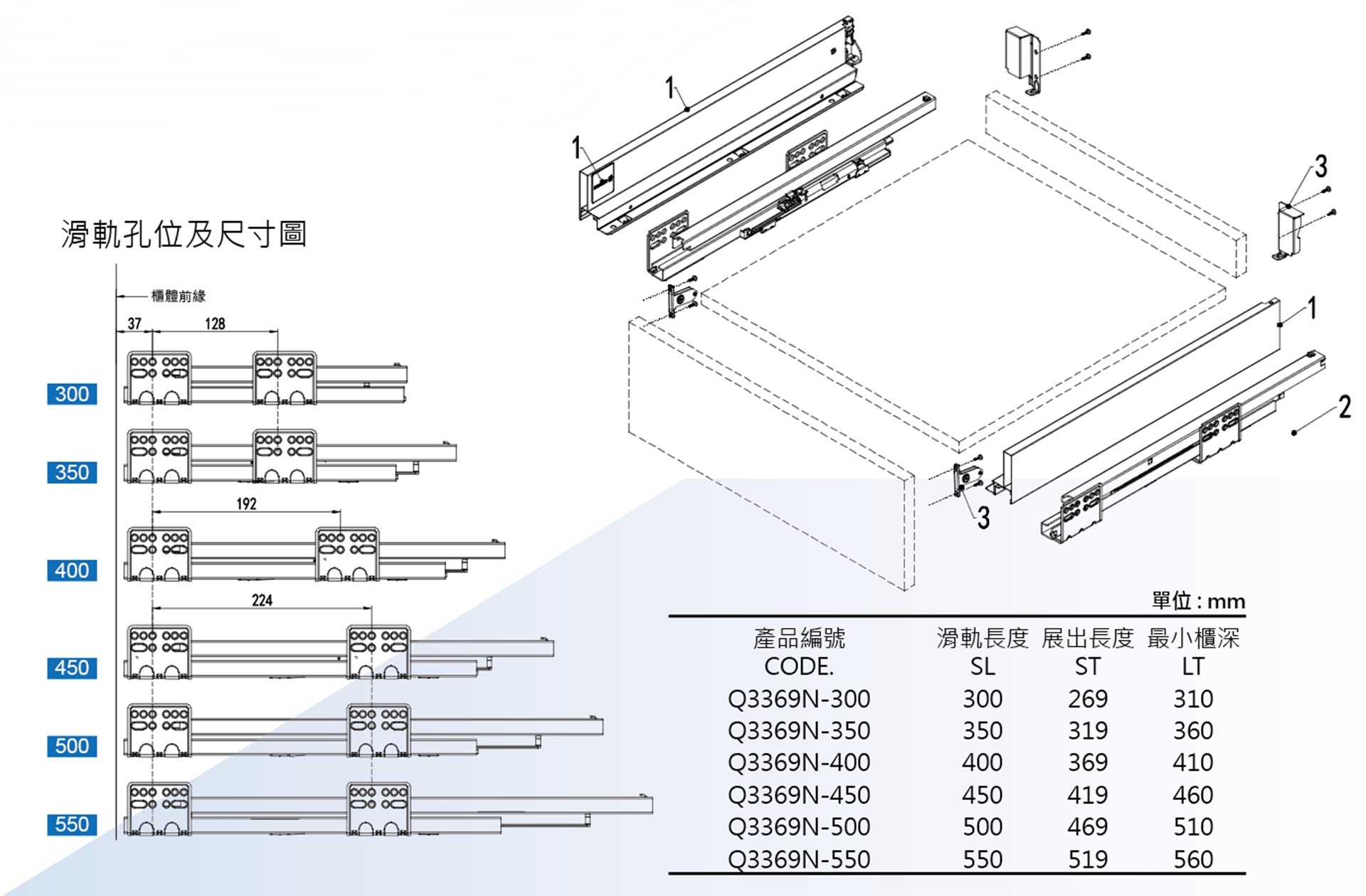 滑軌孔位及尺寸圖

櫃體前緣

37 128

300

350

192

400

224

450

500

550

1

1

3

1

2

3

單位 : mm

| 產品編號 CODE. | 滑軌長度 SL | 展出長度 ST | 最小櫃深 LT |
|---|---|---|---|
| Q3369N-300 | 300 | 269 | 310 |
| Q3369N-350 | 350 | 319 | 360 |
| Q3369N-400 | 400 | 369 | 410 |
| Q3369N-450 | 450 | 419 | 460 |
| Q3369N-500 | 500 | 469 | 510 |
| Q3369N-550 | 550 | 519 | 560 |