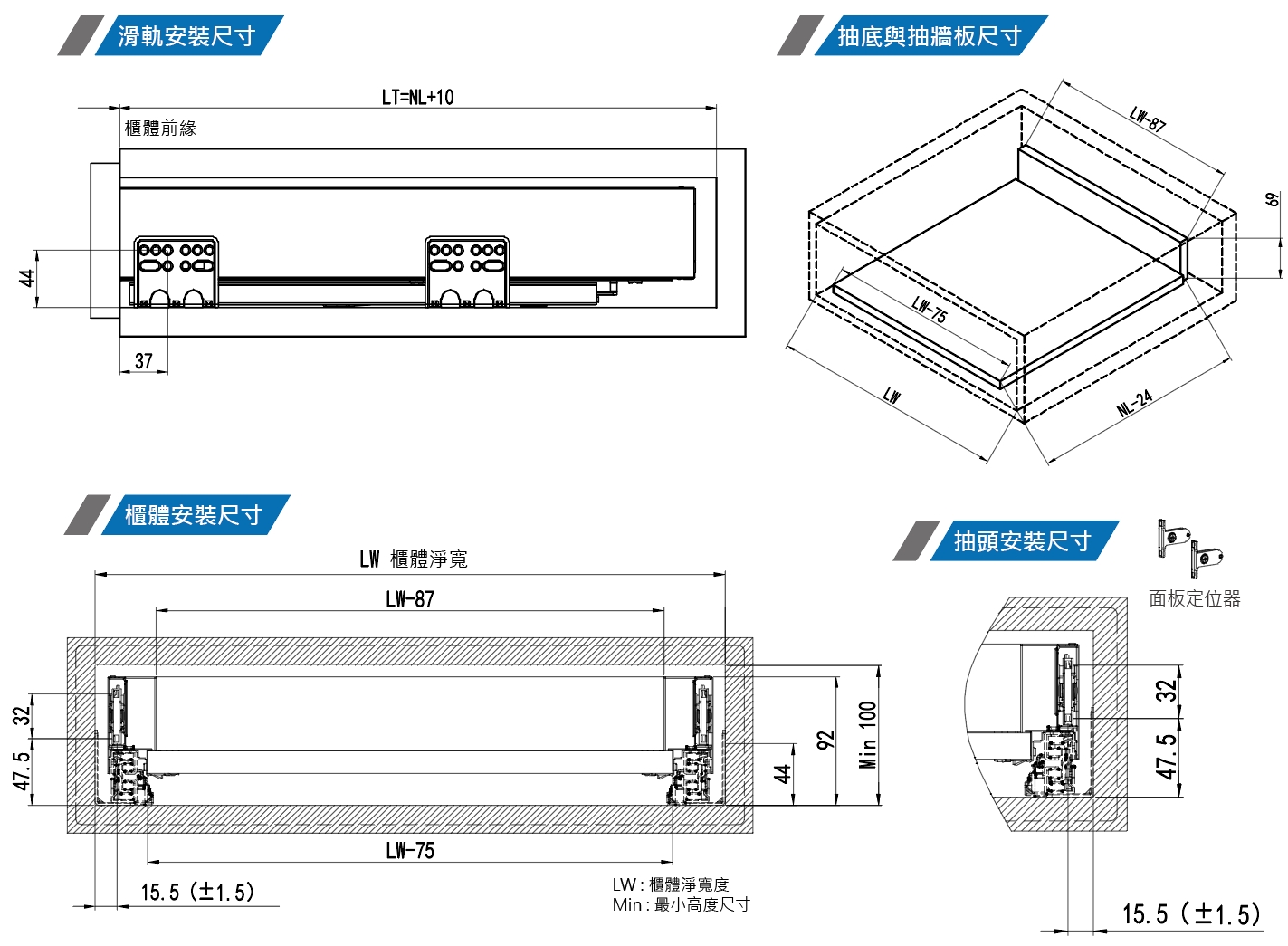 滑軌安裝尺寸

LT=NL+10

櫃體前緣

44

37

抽底與抽牆板尺寸

LW-87

69

LW-75

LW

NL-24

櫃體安裝尺寸

LW 櫃體淨寬

LW-87

32

47.5

92

Min 100

44

LW-75

15.5 (±1.5)

LW : 櫃體淨寬度
Min : 最小高度尺寸

抽頭安裝尺寸

面板定位器

32

47.5

15.5 (±1.5)